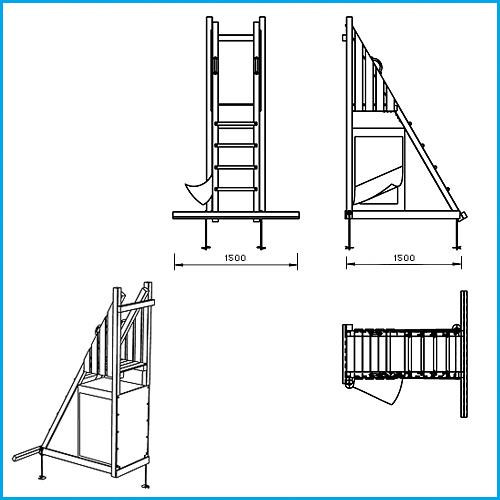 1500

1500