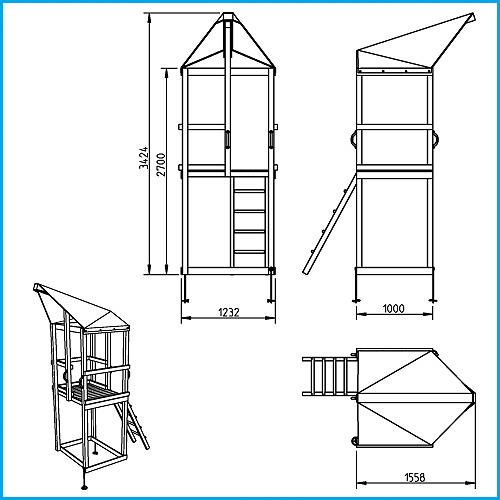 3424
2700
1232
1000
1558